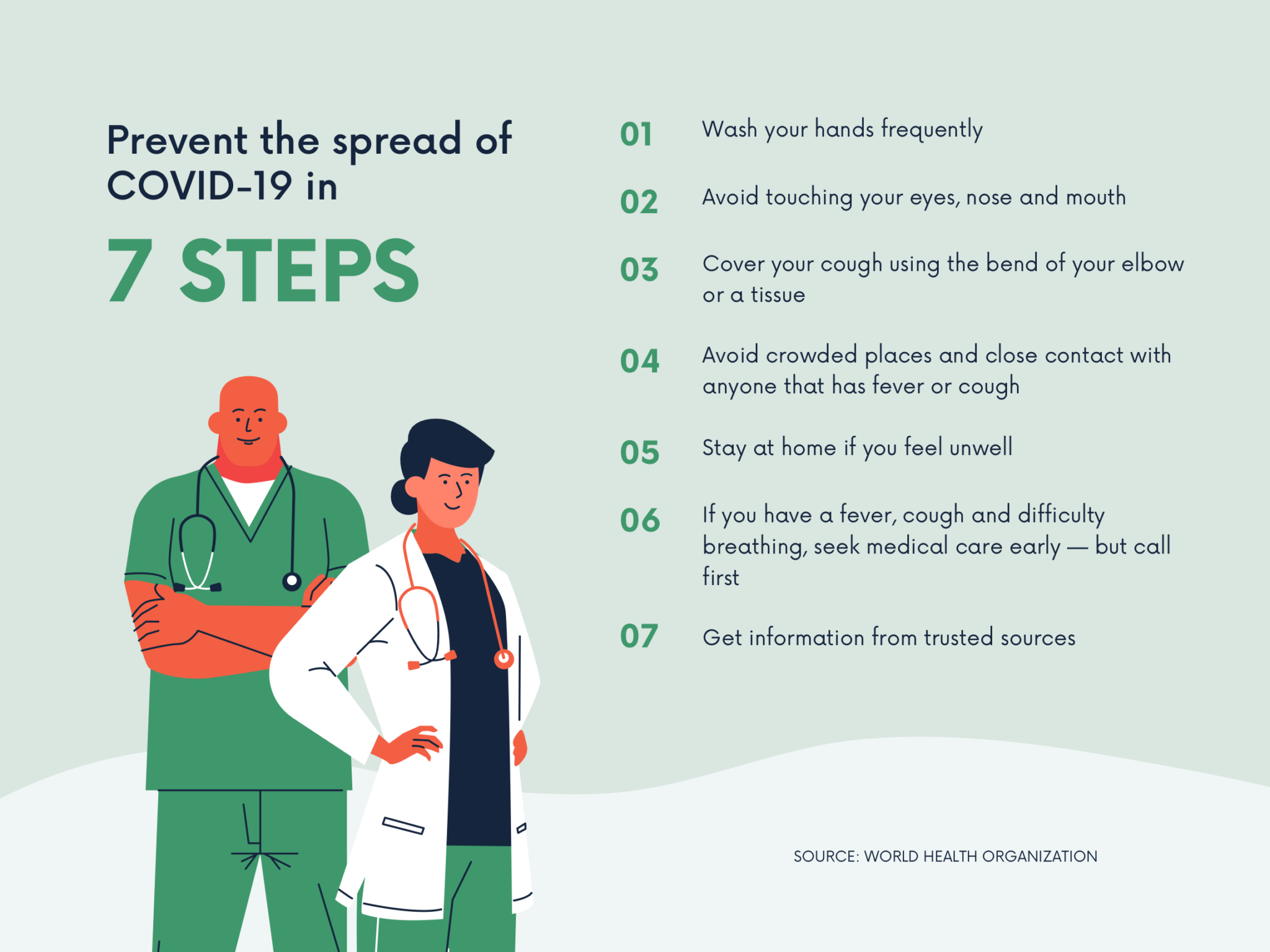 Prevent the spread of COVID-19 in

7 STEPS

01 Wash your hands frequently

02 Avoid touching your eyes, nose and mouth

03 Cover your cough using the bend of your elbow or a tissue

04 Avoid crowded places and close contact with anyone that has fever or cough

05 Stay at home if you feel unwell

06 If you have a fever, cough and difficulty breathing, seek medical care early — but call first

07 Get information from trusted sources

SOURCE: WORLD HEALTH ORGANIZATION